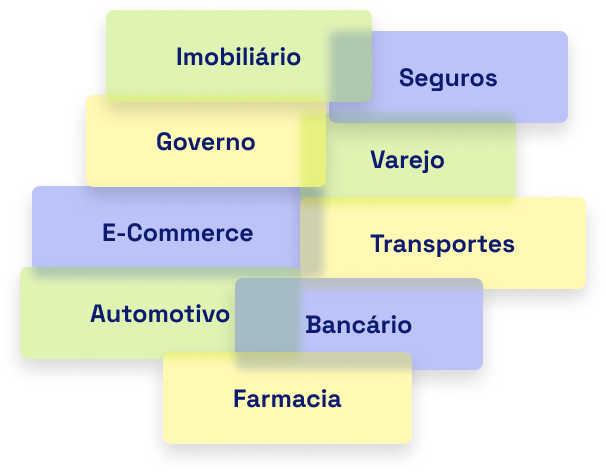 Imobiliário

Seguros

Governo

Varejo

E-Commerce

Transportes

Automotivo

Bancário

Farmacia